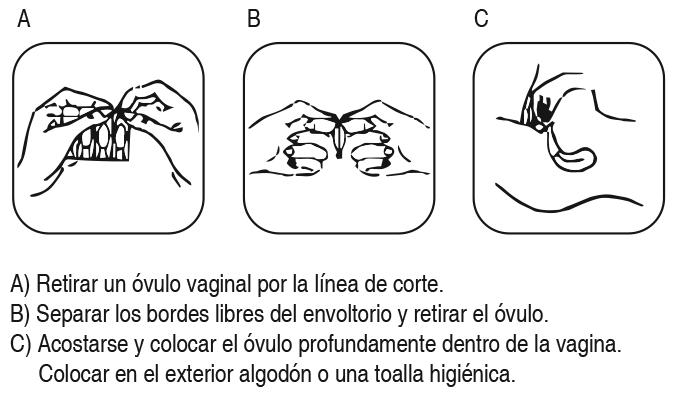 A

B

C

A) Retirar un óvulo vaginal por la línea de corte.
B) Separar los bordes libres del envoltorio y retirar el óvulo.
C) Acostarse y colocar el óvulo profundamente dentro de la vagina. Colocar en el exterior algodón o una toalla higiénica.